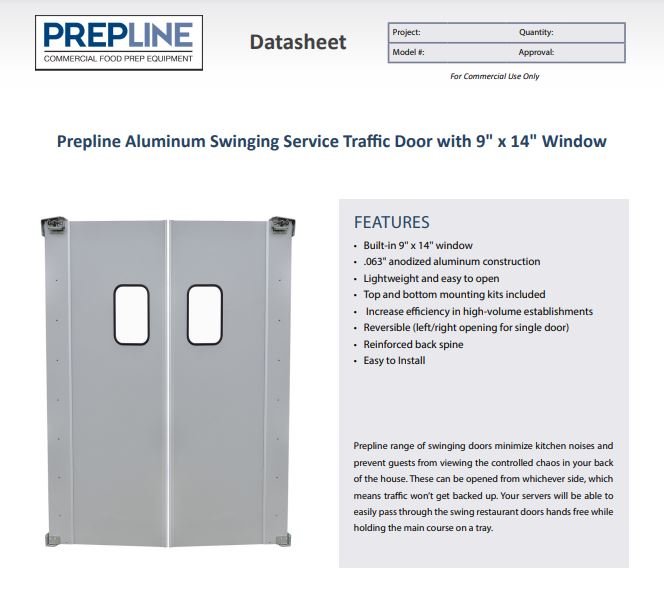 PREPLINE
COMMERCIAL FOOD PREP EQUIPMENT

Datasheet

| Project: | Quantity: |
|---|---|
| Model #: | Approval: |

For Commercial Use Only

Prepline Aluminum Swinging Service Traffic Door with 9" x 14" Window

FEATURES
• Built-in 9" x 14" window
• .063" anodized aluminum construction
• Lightweight and easy to open
• Top and bottom mounting kits included
• Increase efficiency in high-volume establishments
• Reversible (left/right opening for single door)
• Reinforced back spine
• Easy to Install

Prepline range of swinging doors minimize kitchen noises and prevent guests from viewing the controlled chaos in your back of the house. These can be opened from whichever side, which means traffic won't get backed up. Your servers will be able to easily pass through the swing restaurant doors hands free while holding the main course on a tray.