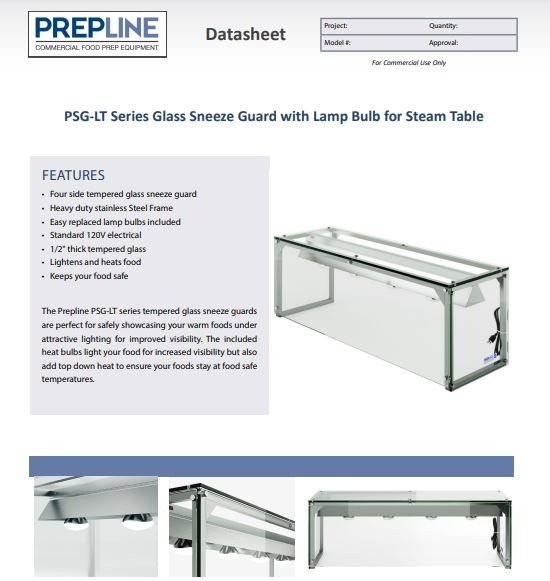 PREPLINE
COMMERCIAL FOOD PREP EQUIPMENT

Datasheet

| Project: | Quantity: |
|---|---|
| Model #: | Approval: |

For Commercial Use Only

PSG-LT Series Glass Sneeze Guard with Lamp Bulb for Steam Table

FEATURES
• Four side tempered glass sneeze guard
• Heavy duty stainless Steel Frame
• Easy replaced lamp bulbs included
• Standard 120V electrical
• 1/2" thick tempered glass
• Lightens and heats food
• Keeps your food safe

The Prepline PSG-LT series tempered glass sneeze guards are perfect for safely showcasing your warm foods under attractive lighting for improved visibility. The included heat bulbs light your food for increased visibility but also add top down heat to ensure your foods stay at food safe temperatures.